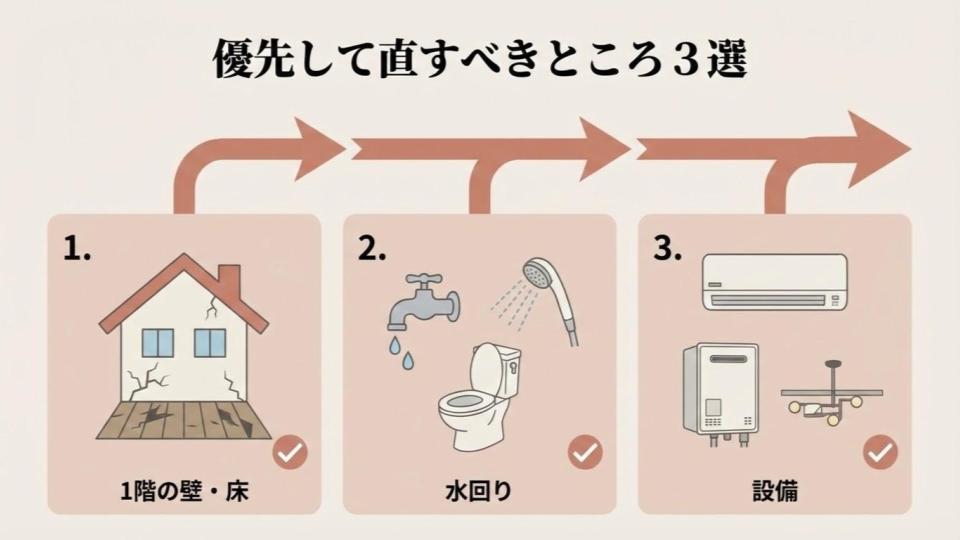 優先して直すべきところ３選

1.

1階の壁・床

2.

水回り

3.

設備